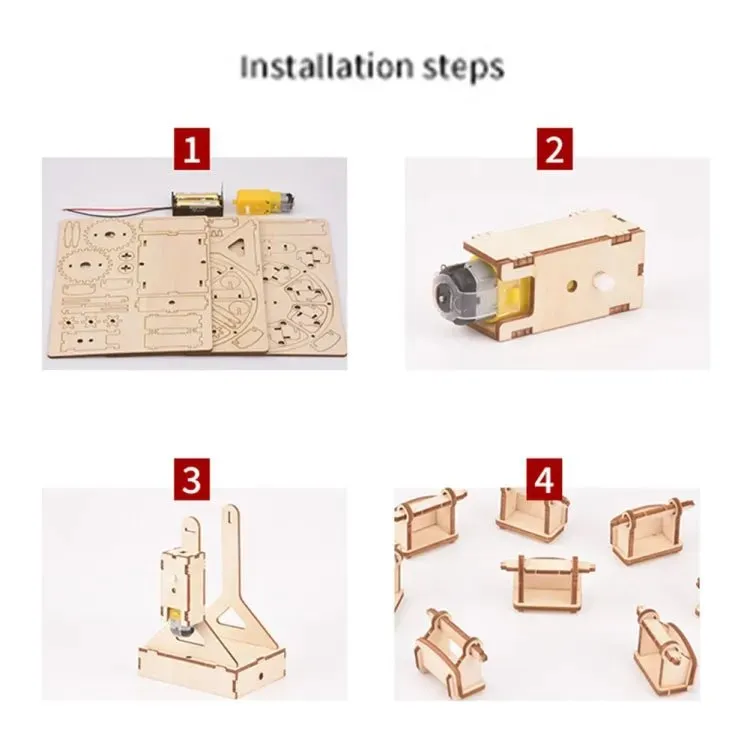 Installation steps

1

2

3

4